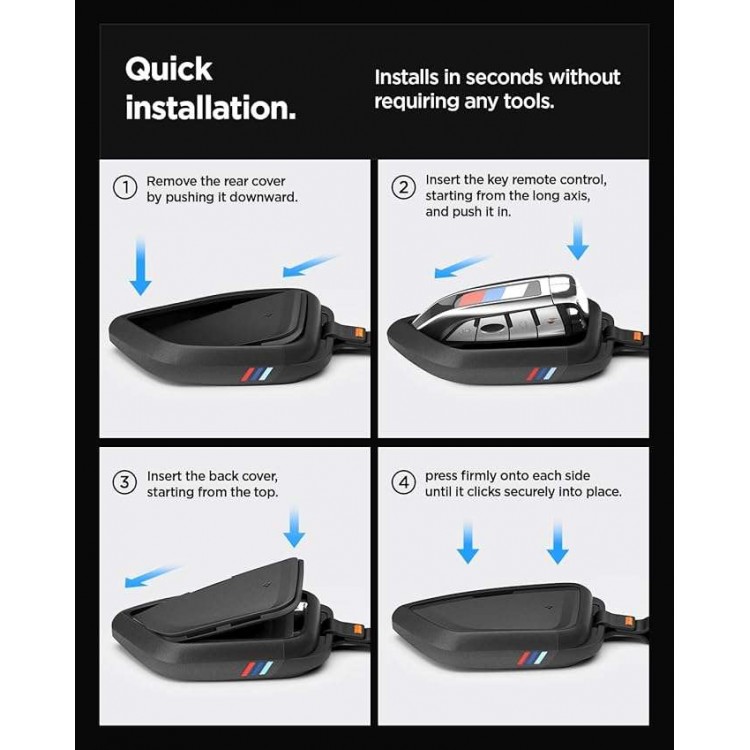 Quick installation.

Installs in seconds without requiring any tools.

① Remove the rear cover by pushing it downward.

② Insert the key remote control, starting from the long axis, and push it in.

③ Insert the back cover, starting from the top.

④ press firmly onto each side until it clicks securely into place.