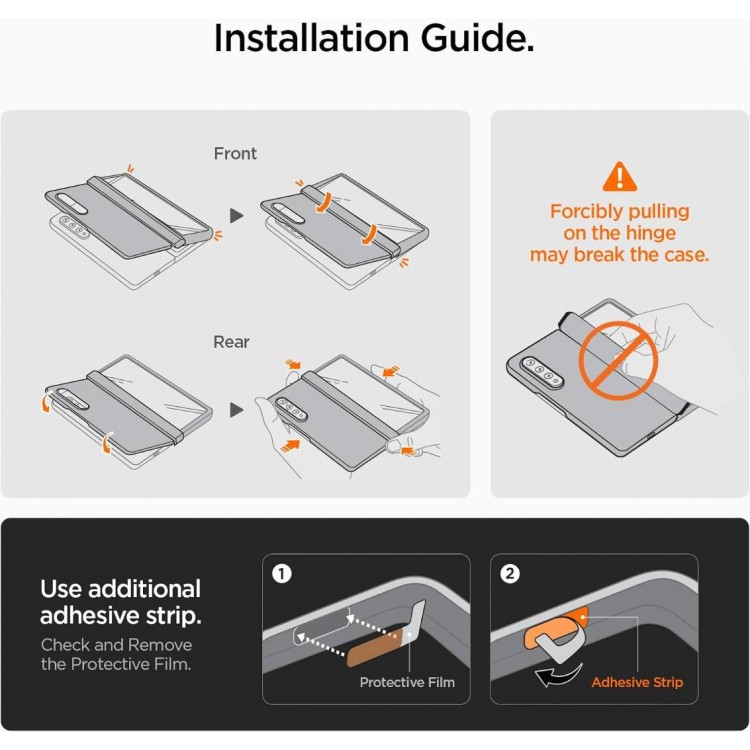 Installation Guide.

Front

Rear

Forcibly pulling on the hinge may break the case.

Use additional adhesive strip.

Check and Remove the Protective Film.

1

Protective Film

2

Adhesive Strip