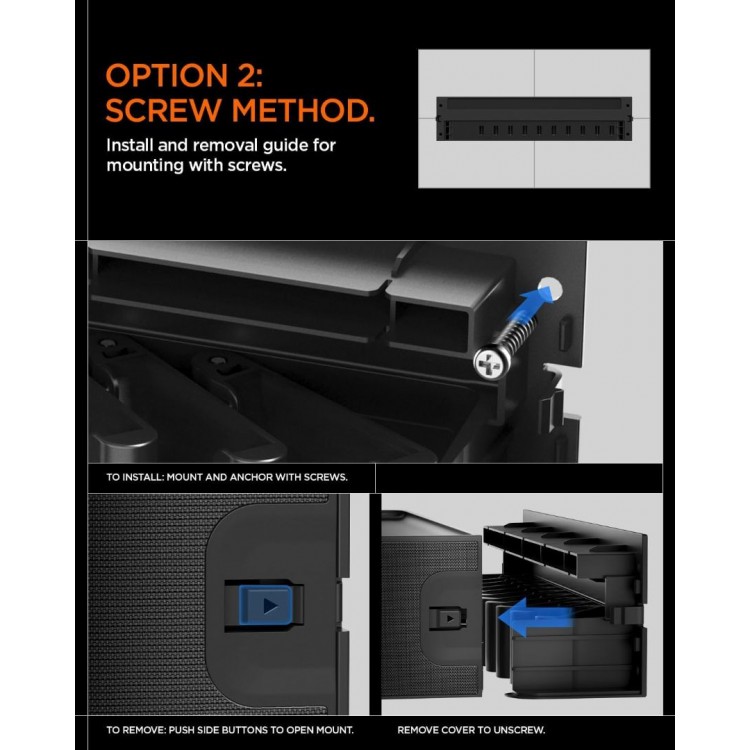 OPTION 2:
SCREW METHOD.

Install and removal guide for mounting with screws.

TO INSTALL: MOUNT AND ANCHOR WITH SCREWS.

TO REMOVE: PUSH SIDE BUTTONS TO OPEN MOUNT.

REMOVE COVER TO UNSCREW.