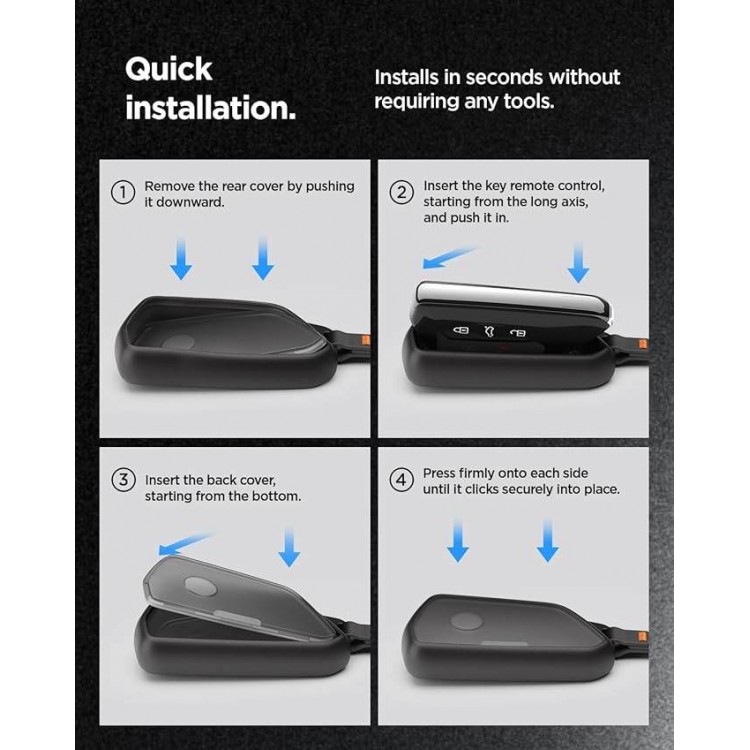 Quick installation.

Installs in seconds without requiring any tools.

1 Remove the rear cover by pushing it downward.

2 Insert the key remote control, starting from the long axis, and push it in.

3 Insert the back cover, starting from the bottom.

4 Press firmly onto each side until it clicks securely into place.