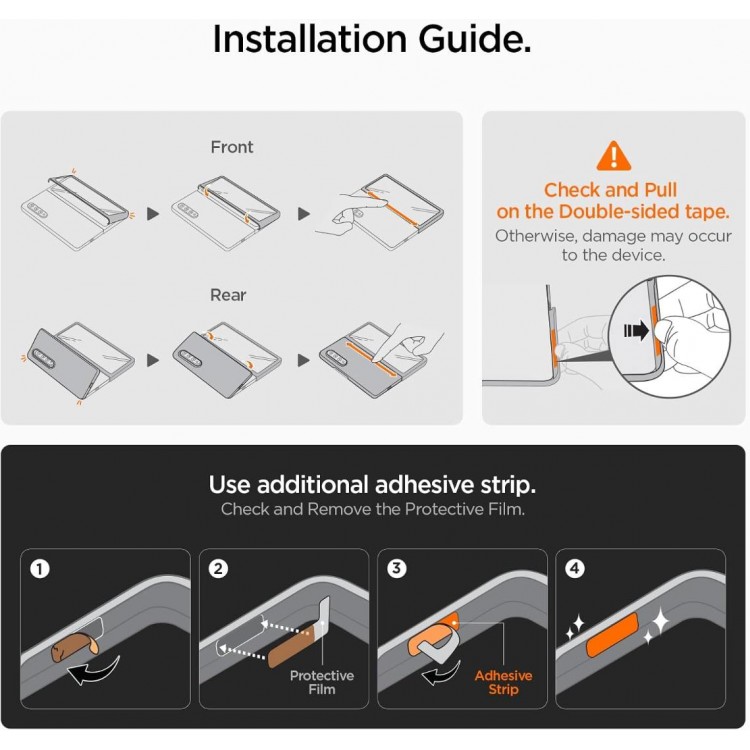 Installation Guide.

Front

Rear

Check and Pull on the Double-sided tape.
Otherwise, damage may occur to the device.

Use additional adhesive strip.
Check and Remove the Protective Film.

1

2

Protective Film

3

Adhesive Strip

4