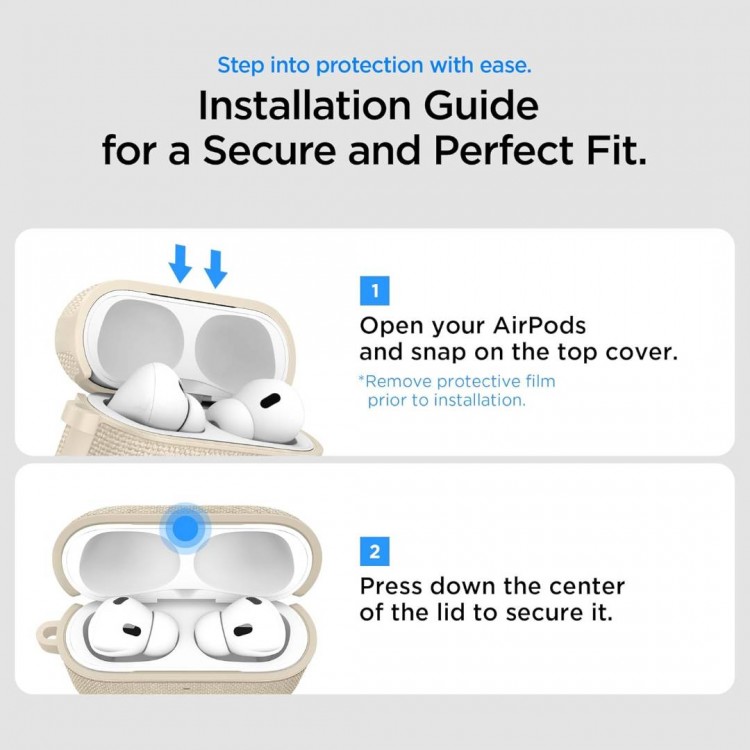 Step into protection with ease.

Installation Guide for a Secure and Perfect Fit.

1

Open your AirPods and snap on the top cover.

*Remove protective film prior to installation.

2

Press down the center of the lid to secure it.