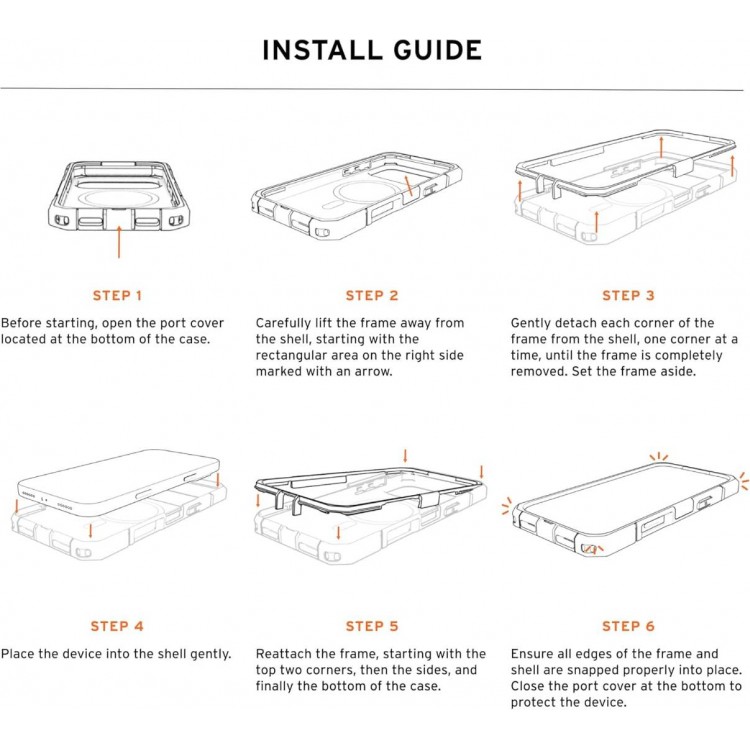 INSTALL GUIDE

STEP 1

Before starting, open the port cover located at the bottom of the case.

STEP 2

Carefully lift the frame away from the shell, starting with the rectangular area on the right side marked with an arrow.

STEP 3

Gently detach each corner of the frame from the shell, one corner at a time, until the frame is completely removed. Set the frame aside.

STEP 4

Place the device into the shell gently.

STEP 5

Reattach the frame, starting with the top two corners, then the sides, and finally the bottom of the case.

STEP 6

Ensure all edges of the frame and shell are snapped properly into place. Close the port cover at the bottom to protect the device.