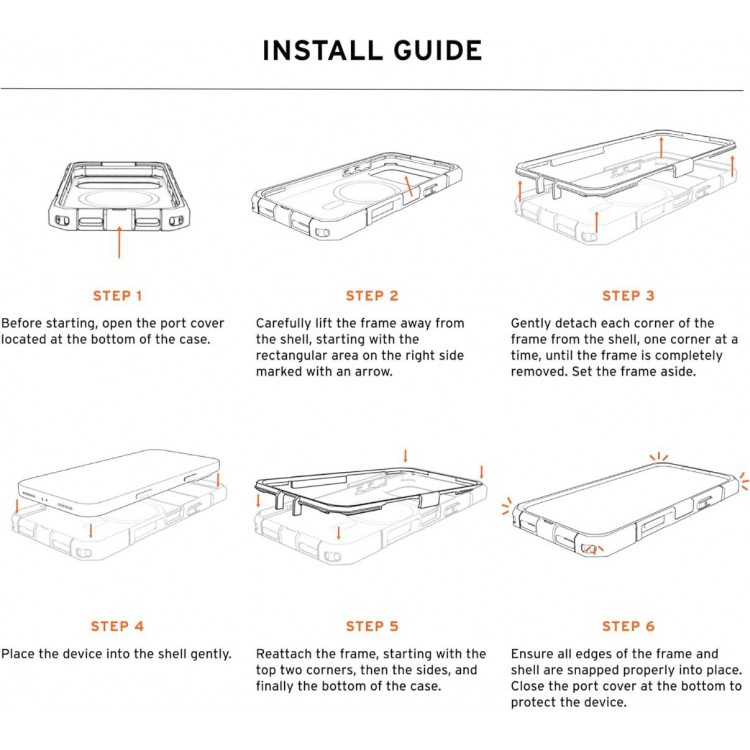 INSTALL GUIDE

STEP 1

Before starting, open the port cover located at the bottom of the case.

STEP 2

Carefully lift the frame away from the shell, starting with the rectangular area on the right side marked with an arrow.

STEP 3

Gently detach each corner of the frame from the shell, one corner at a time, until the frame is completely removed. Set the frame aside.

STEP 4

Place the device into the shell gently.

STEP 5

Reattach the frame, starting with the top two corners, then the sides, and finally the bottom of the case.

STEP 6

Ensure all edges of the frame and shell are snapped properly into place. Close the port cover at the bottom to protect the device.