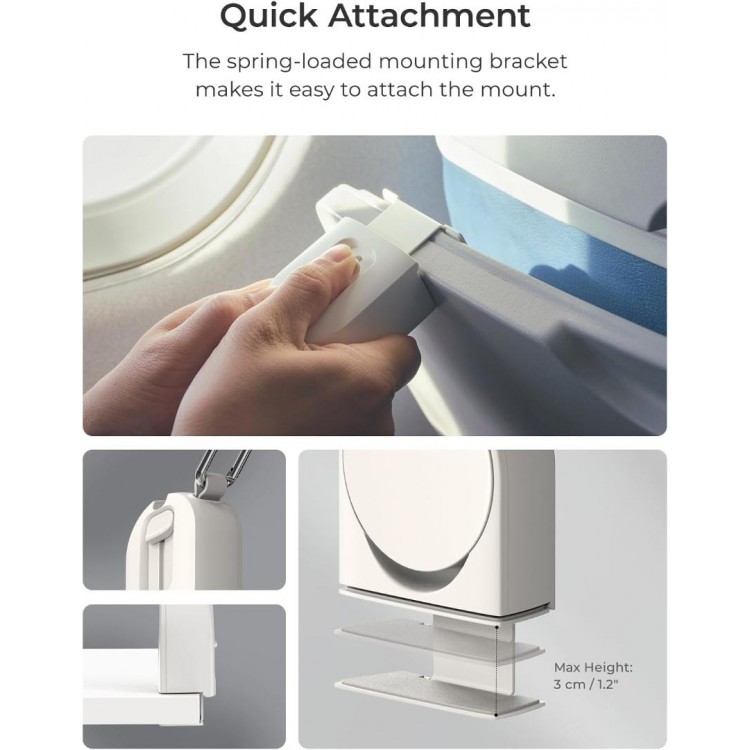 Quick Attachment

The spring-loaded mounting bracket makes it easy to attach the mount.

Max Height:
3 cm / 1.2"